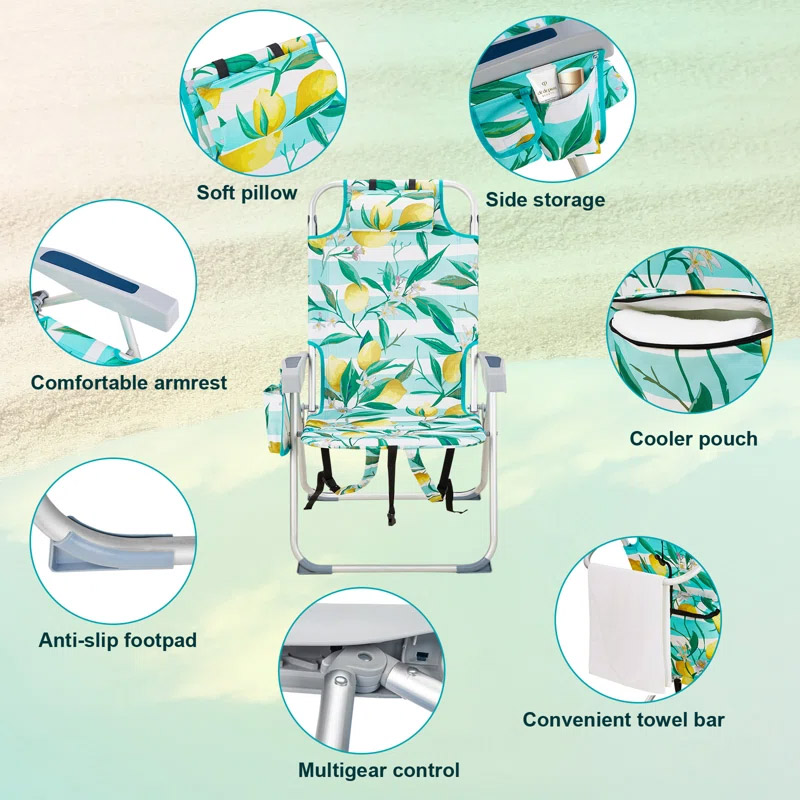 Soft pillow

Side storage

Comfortable armrest

Cooler pouch

Anti-slip footpad

Convenient towel bar

Multigear control